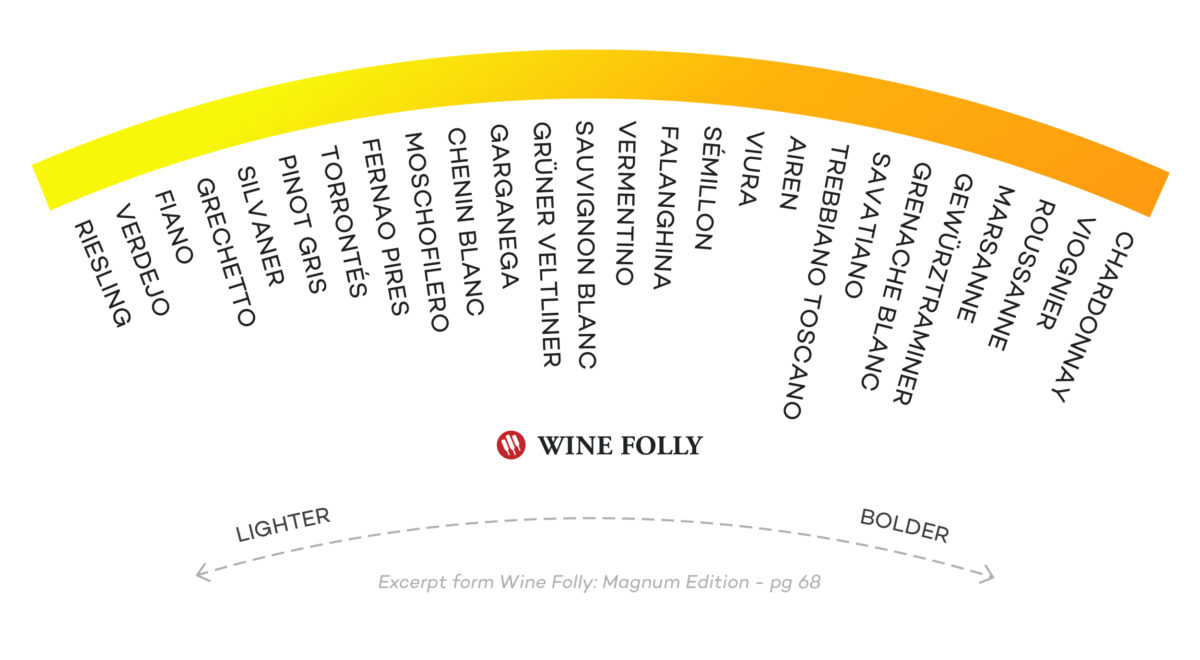 RIESLING
VERDEJO
FIANO
GRECHETTO
SILVANER
PINOT GRIS
TORRONTÉS
FERNAO PIRES
MOSCHOFILERO
CHENIN BLANC
GARGANEGA
GRÜNER VELTLINER
SAUVIGNON BLANC
VERMENTINO
FALANGHINA
SÉMILLON
VIURA
AIREN
TREBBIANO TOSCANO
SAVATIANO
GRENACHE BLANC
GEWÜRZTRAMINER
MARSANNE
ROUSSANNE
VIOGNIER
CHARDONNAY

WINE FOLLY

LIGHTER
BOLDER

Excerpt form Wine Folly: Magnum Edition - pg 68