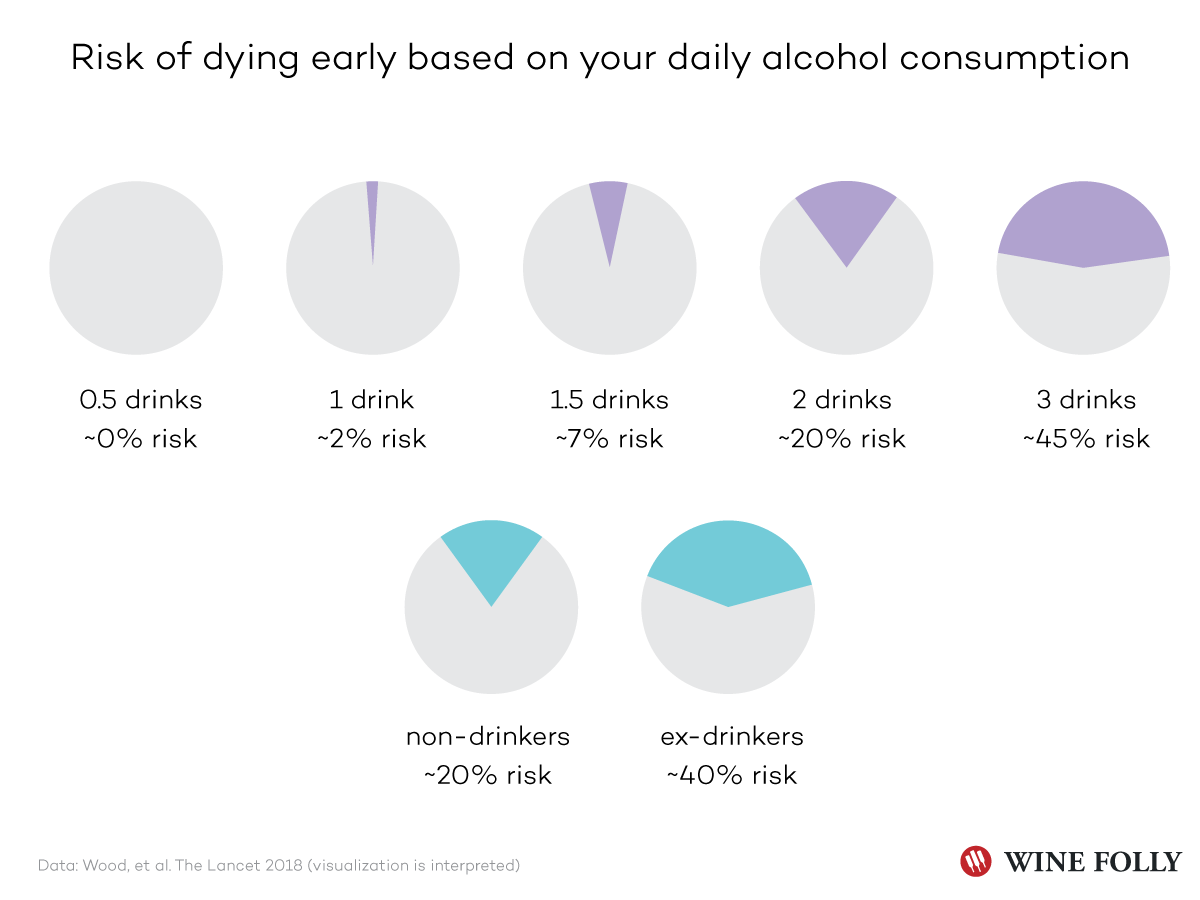 Risk of dying early based on your daily alcohol consumption

0.5 drinks
~0% risk

1 drink
~2% risk

1.5 drinks
~7% risk

2 drinks
~20% risk

3 drinks
~45% risk

non-drinkers
~20% risk

ex-drinkers
~40% risk

Data: Wood, et al. The Lancet 2018 (visualization is interpreted)

WINE FOLLY