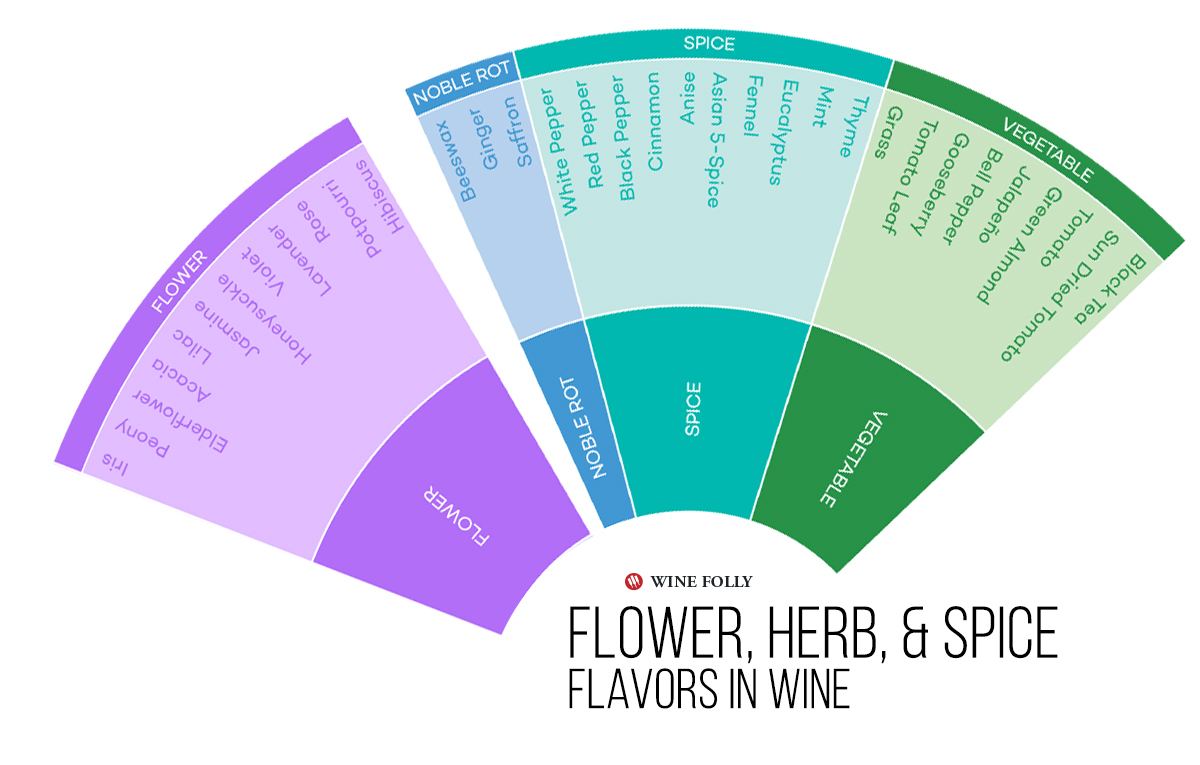 FLOWER
Iris
Peony
Elderflower
Acacia
Lilac
Jasmine
Honeysuckle
Violet
Lavender
Rose
Potpourri
Hibiscus
FLOWER

NOBLE ROT
Beeswax
Ginger
Saffron
NOBLE ROT

SPICE
White Pepper
Red Pepper
Black Pepper
Cinnamon
Anise
Asian 5-Spice
Fennel
Eucalyptus
Mint
Thyme
SPICE

VEGETABLE
Grass
Tomato Leaf
Gooseberry
Bell Pepper
Jalapeño
Green Almond
Tomato
Sun Dried Tomato
Black Tea
VEGETABLE

WINE FOLLY
FLOWER, HERB, & SPICE
FLAVORS IN WINE