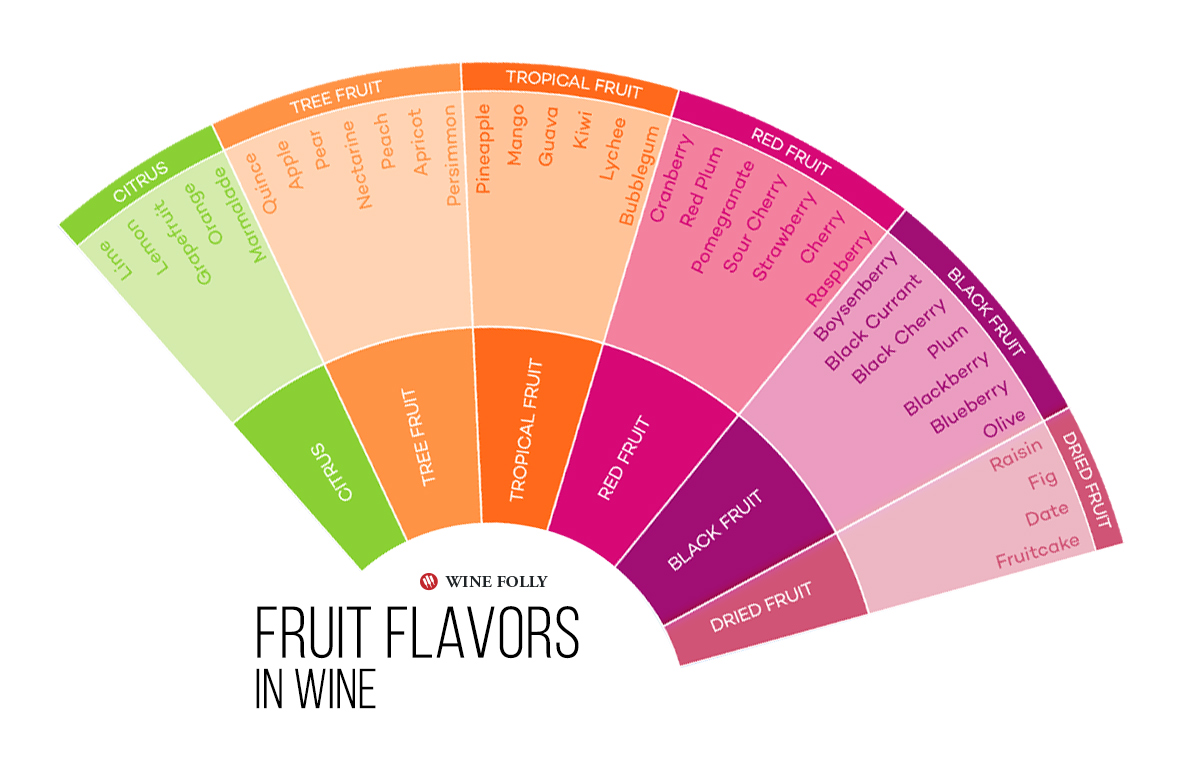 CITRUS
Lime
Lemon
Grapefruit
Orange
Marmalade

TREE FRUIT
Quince
Apple
Pear
Nectarine
Peach
Apricot
Persimmon

TROPICAL FRUIT
Pineapple
Mango
Guava
Kiwi
Lychee
Bubblegum

RED FRUIT
Cranberry
Red Plum
Pomegranate
Sour Cherry
Strawberry
Cherry
Raspberry

BLACK FRUIT
Boysenberry
Black Currant
Black Cherry
Plum
Blackberry
Blueberry
Olive

DRIED FRUIT
Raisin
Fig
Date
Fruitcake

CITRUS
TREE FRUIT
TROPICAL FRUIT
RED FRUIT
BLACK FRUIT
DRIED FRUIT

WINE FOLLY

FRUIT FLAVORS
IN WINE