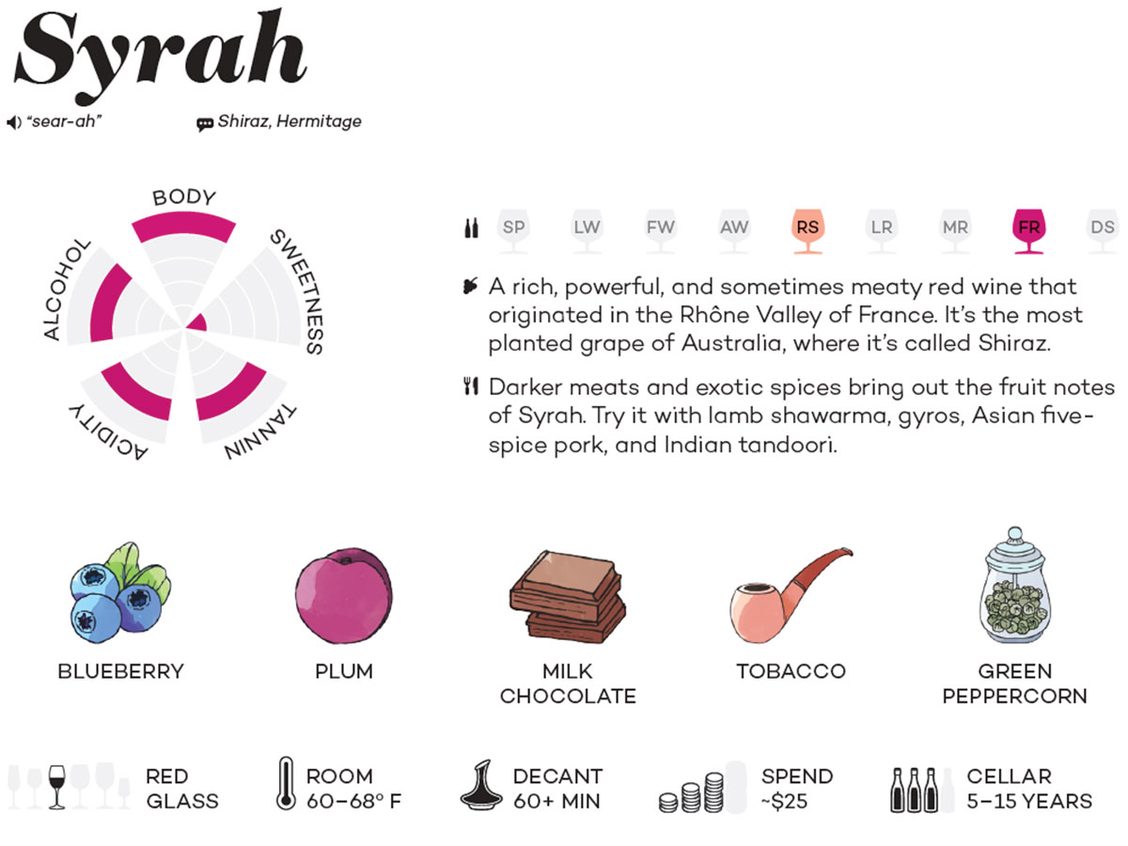 Syrah

"sear-ah"

Shiraz, Hermitage

BODY
SWEETNESS
TANNIN
ACIDITY
ALCOHOL

SP LW FW AW RS LR MR FR DS

A rich, powerful, and sometimes meaty red wine that originated in the Rhône Valley of France. It's the most planted grape of Australia, where it's called Shiraz.

Darker meats and exotic spices bring out the fruit notes of Syrah. Try it with lamb shawarma, gyros, Asian five-spice pork, and Indian tandoori.

BLUEBERRY

PLUM

MILK CHOCOLATE

TOBACCO

GREEN PEPPERCORN

RED GLASS

ROOM 60–68° F

DECANT 60+ MIN

SPEND ~$25

CELLAR 5–15 YEARS