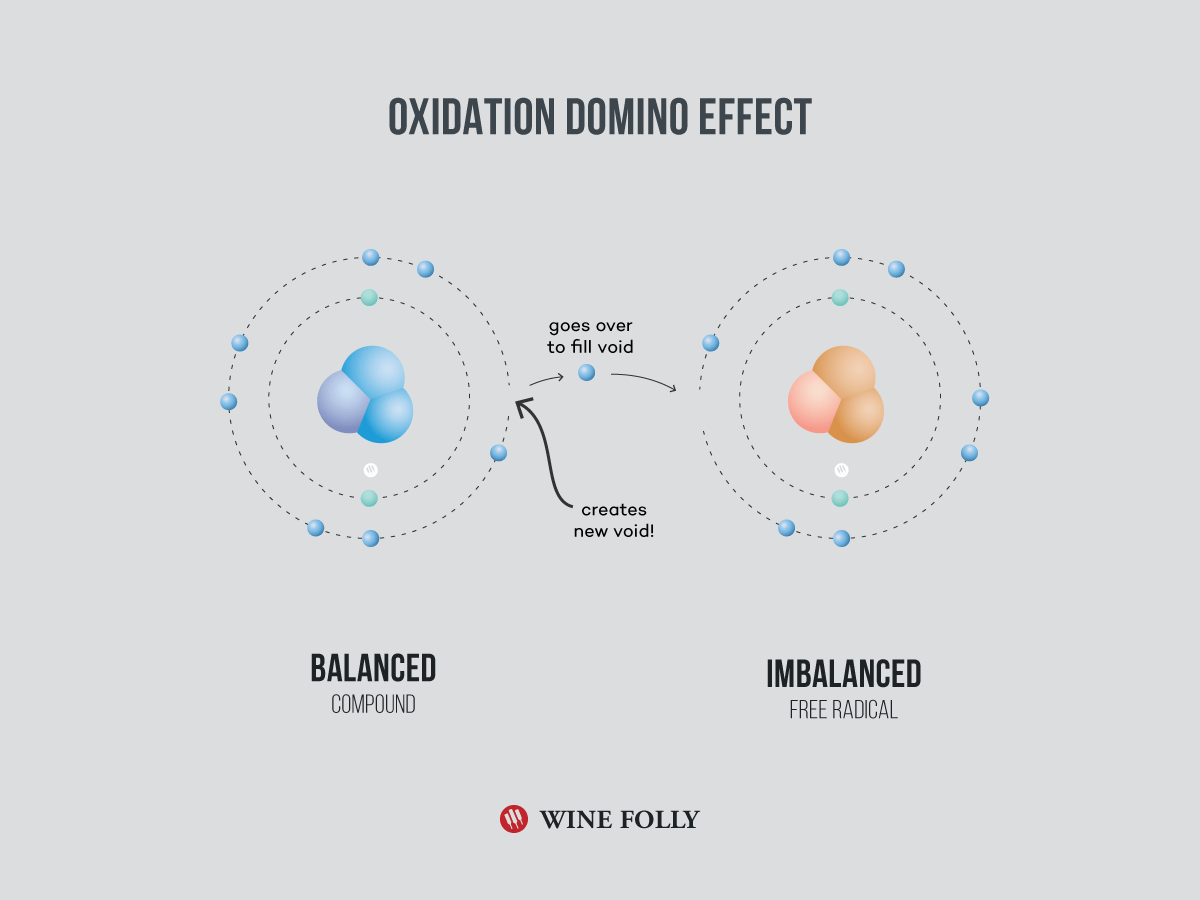 OXIDATION DOMINO EFFECT

goes over
to fill void

creates
new void!

BALANCED
COMPOUND

IMBALANCED
FREE RADICAL

WINE FOLLY