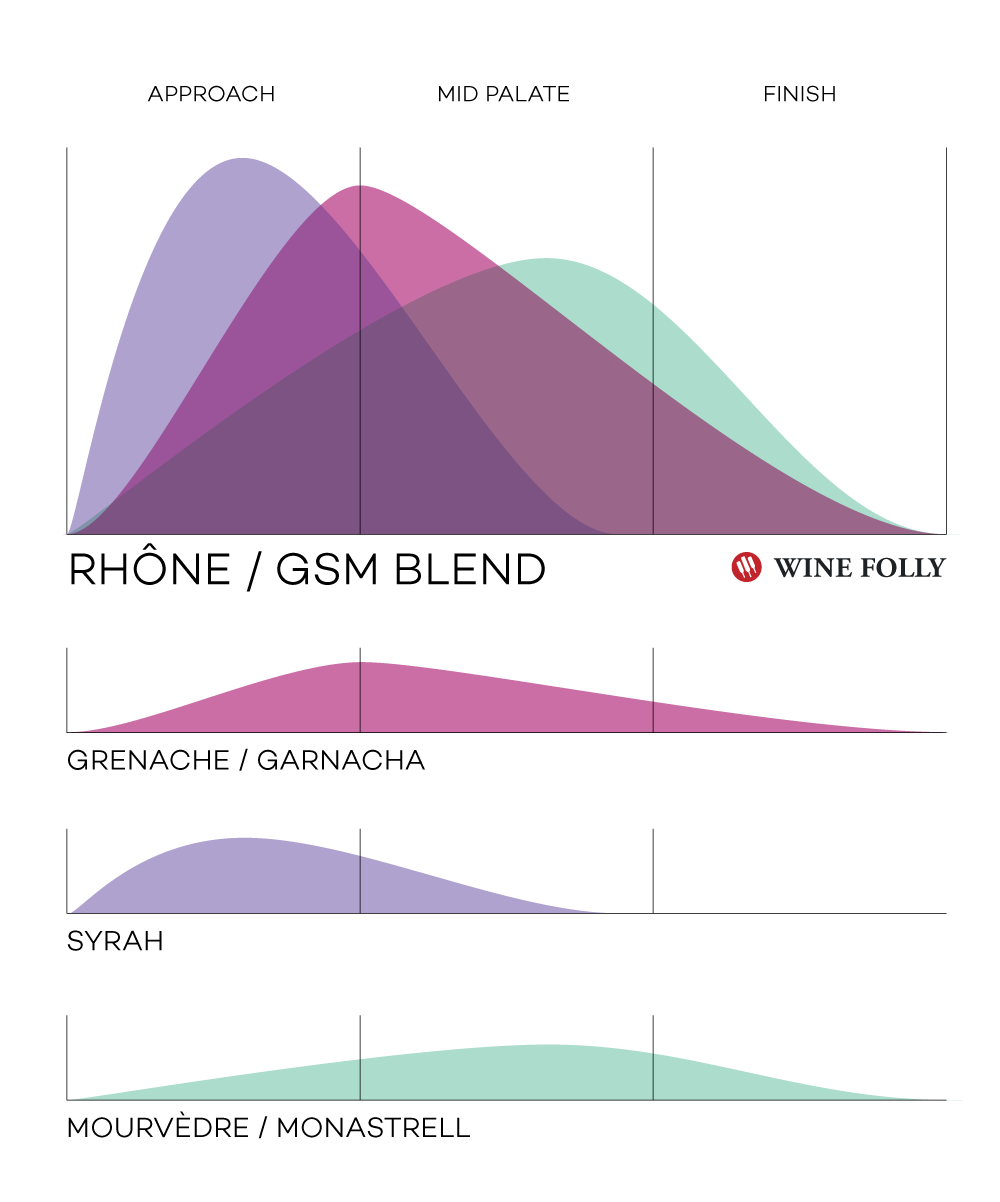 APPROACH MID PALATE FINISH

RHÔNE / GSM BLEND

WINE FOLLY

GRENACHE / GARNACHA

SYRAH

MOURVÈDRE / MONASTRELL