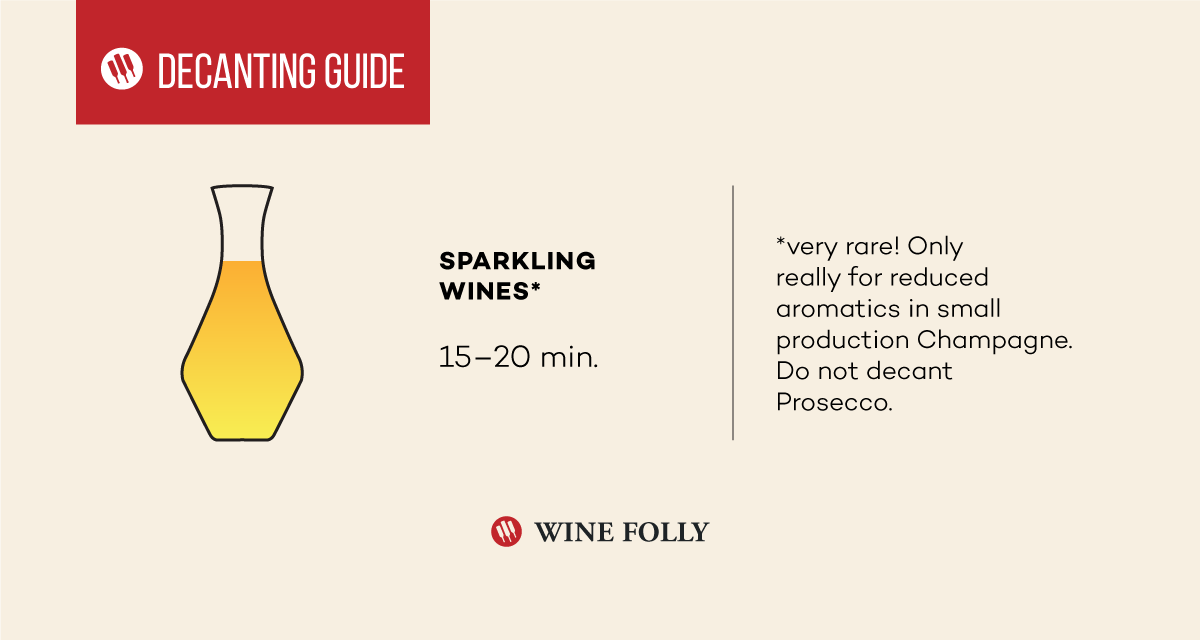 DECANTING GUIDE

SPARKLING WINES*

15–20 min.

*very rare! Only really for reduced aromatics in small production Champagne. Do not decant Prosecco.

WINE FOLLY