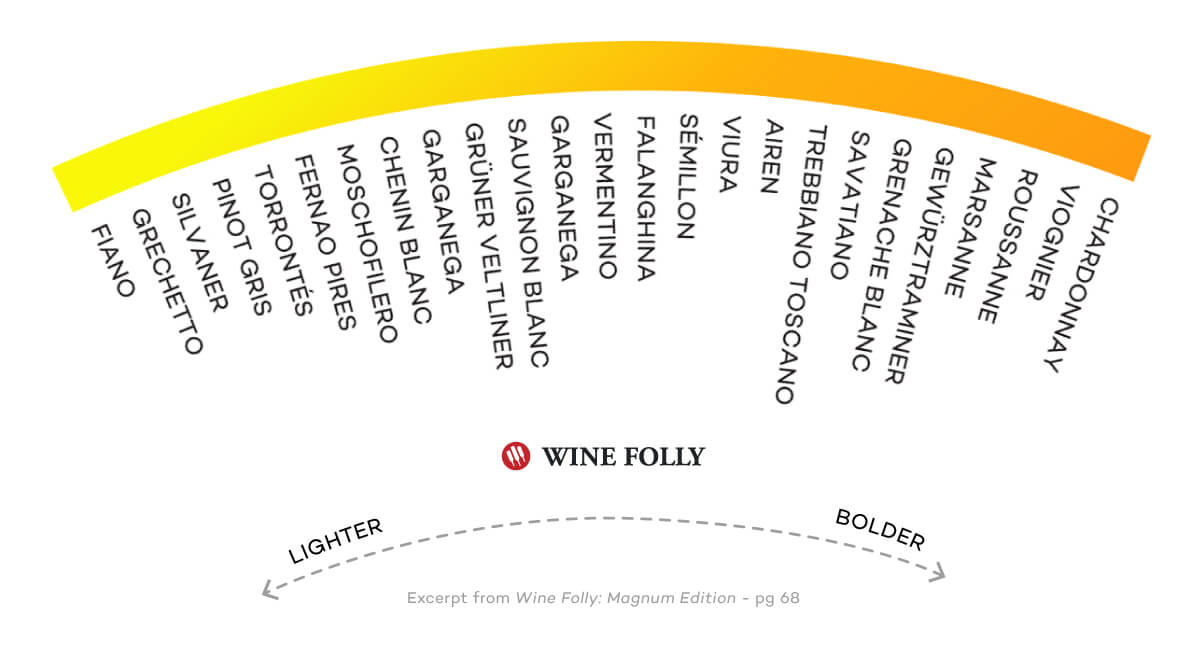 FIANO
GRECHETTO
SILVANER
PINOT GRIS
TORRONTÉS
FERNAO PIRES
MOSCHOFILERO
CHENIN BLANC
GARGANEGA
GRÜNER VELTLINER
SAUVIGNON BLANC
GARGANEGA
VERMENTINO
FALANGHINA
SÉMILLON
VIURA
AIREN
TREBBIANO TOSCANO
SAVATIANO
GRENACHE BLANC
GEWÜRZTRAMINER
MARSANNE
ROUSSANNE
VIOGNIER
CHARDONNAY

WINE FOLLY

LIGHTER
BOLDER

Excerpt from Wine Folly: Magnum Edition - pg 68