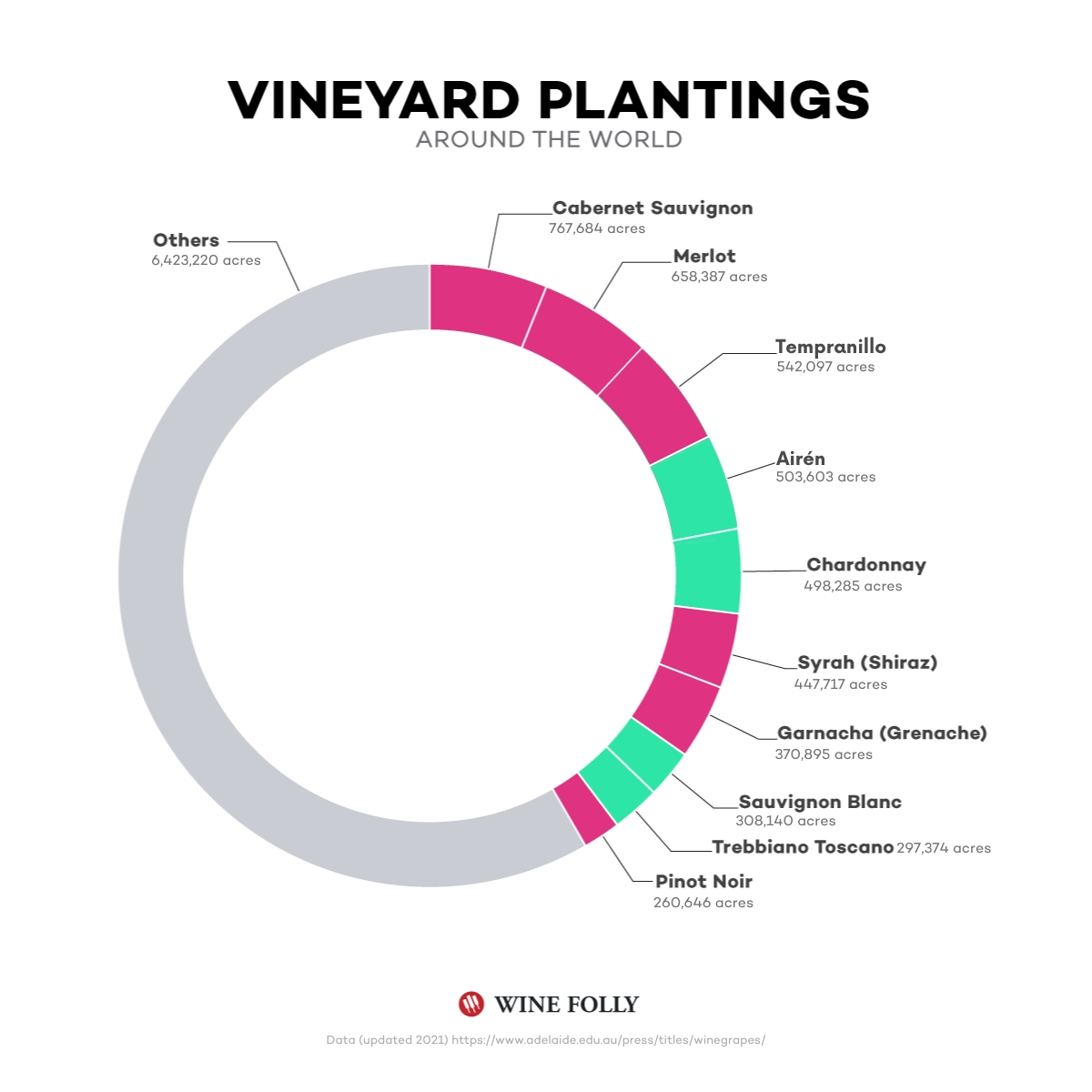 VINEYARD PLANTINGS
AROUND THE WORLD

Others
6,423,220 acres

Cabernet Sauvignon
767,684 acres

Merlot
658,387 acres

Tempranillo
542,097 acres

Airén
503,603 acres

Chardonnay
498,285 acres

Syrah (Shiraz)
447,717 acres

Garnacha (Grenache)
370,895 acres

Sauvignon Blanc
308,140 acres

Trebbiano Toscano 297,374 acres

Pinot Noir
260,646 acres

WINE FOLLY

Data (updated 2021) https://www.adelaide.edu.au/press/titles/winegrapes/